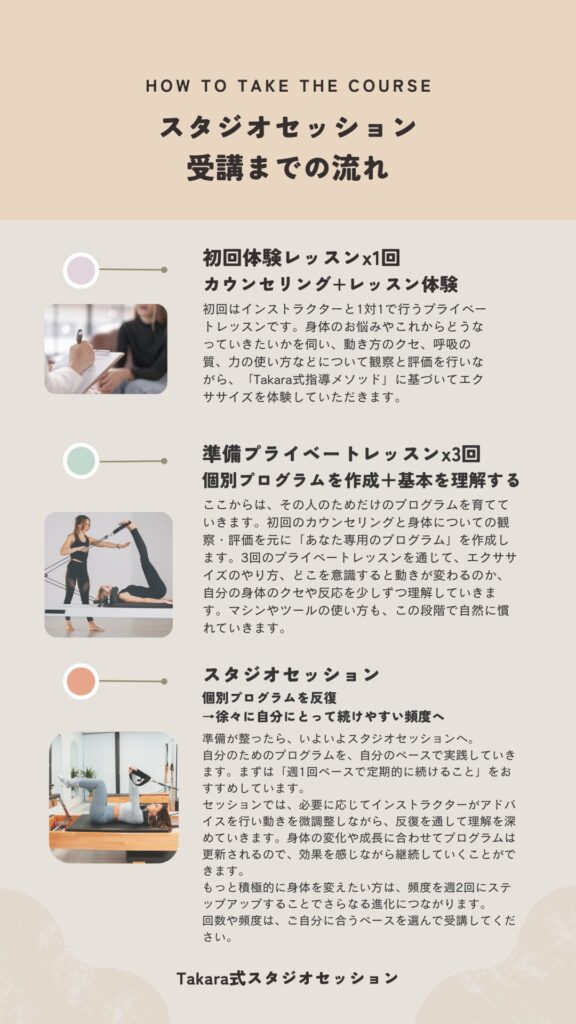 HOW TO TAKE THE COURSE

スタジオセッション
受講までの流れ

初回体験レッスンx1回
カウンセリング+レッスン体験

初回はインストラクターと1対1で行うプライベートレッスンです。身体のお悩みやこれからどうなっていきたいかを伺い、動き方のクセ、呼吸の質、力の使い方などについて観察と評価を行いながら、「Takara式指導メソッド」に基づいてエクササイズを体験していただきます。

準備プライベートレッスンx3回
個別プログラムを作成+基本を理解する

ここからは、その人のためだけのプログラムを育てていきます。初回のカウンセリングと身体についての観察・評価を元に「あなた専用のプログラム」を作成します。3回のプライベートレッスンを通じて、エクササイズのやり方、どこを意識すると動きが変わるのか、自分の身体のクセや反応を少しずつ理解していきます。マシンやツールの使い方も、この段階で自然に慣れていきます。

スタジオセッション
個別プログラムを反復
→徐々に自分にとって続けやすい頻度へ

準備が整ったら、いよいよスタジオセッションへ。
自分のためのプログラムを、自分のペースで実践していきます。まずは「週1回ペースで定期的に続けること」をおすすめしています。
セッションでは、必要に応じてインストラクターがアドバイスを行い動きを微調整しながら、反復を通して理解を深めていきます。身体の変化や成長に合わせてプログラムは更新されるので、効果を感じながら継続していくことができます。
もっと積極的に身体を変えたい方は、頻度を週2回にステップアップすることでさらなる進化につながります。
回数や頻度は、ご自分に合うペースを選んで受講してください。

Takara式スタジオセッション